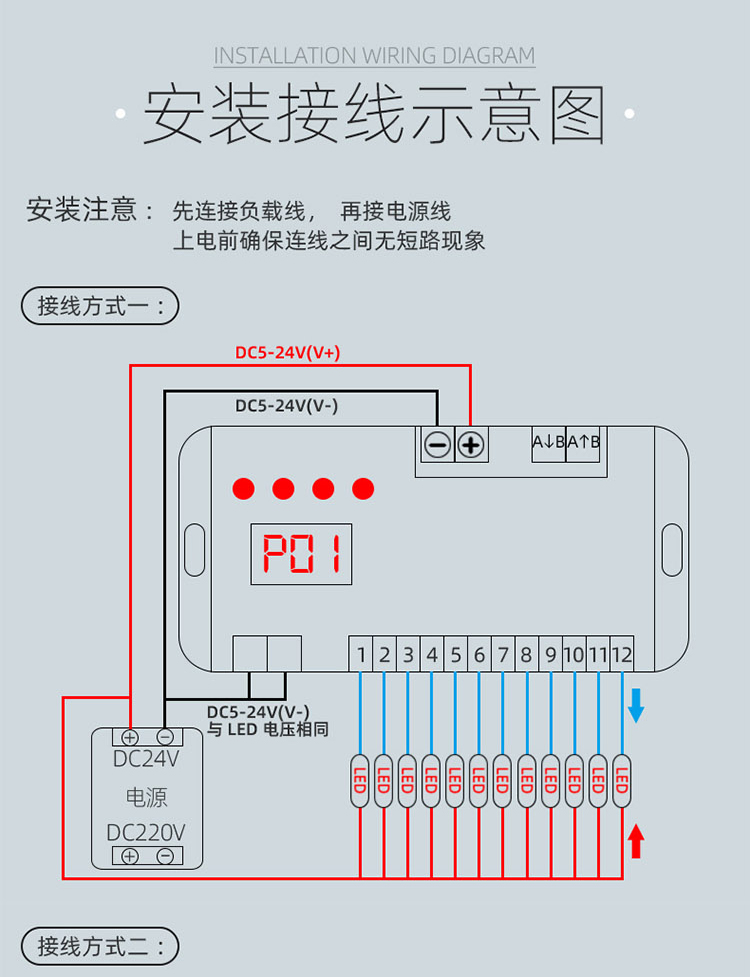 INSTALLATION WIRING DIAGRAM

安装接线示意图

安装注意： 先连接负载线， 再接电源线
上电前确保连线之间无短路现象

接线方式一：

DC5-24V(V+)

DC5-24V(V-)

⊖ ⊕

A↓B A↑B

P01

1 2 3 4 5 6 7 8 9 10 11 12

DC5-24V(V-)
与 LED 电压相同

⊕ ⊖
DC24V
电源
DC220V
⊕ ⊖

LED LED LED LED LED LED LED LED LED LED LED LED

接线方式二：