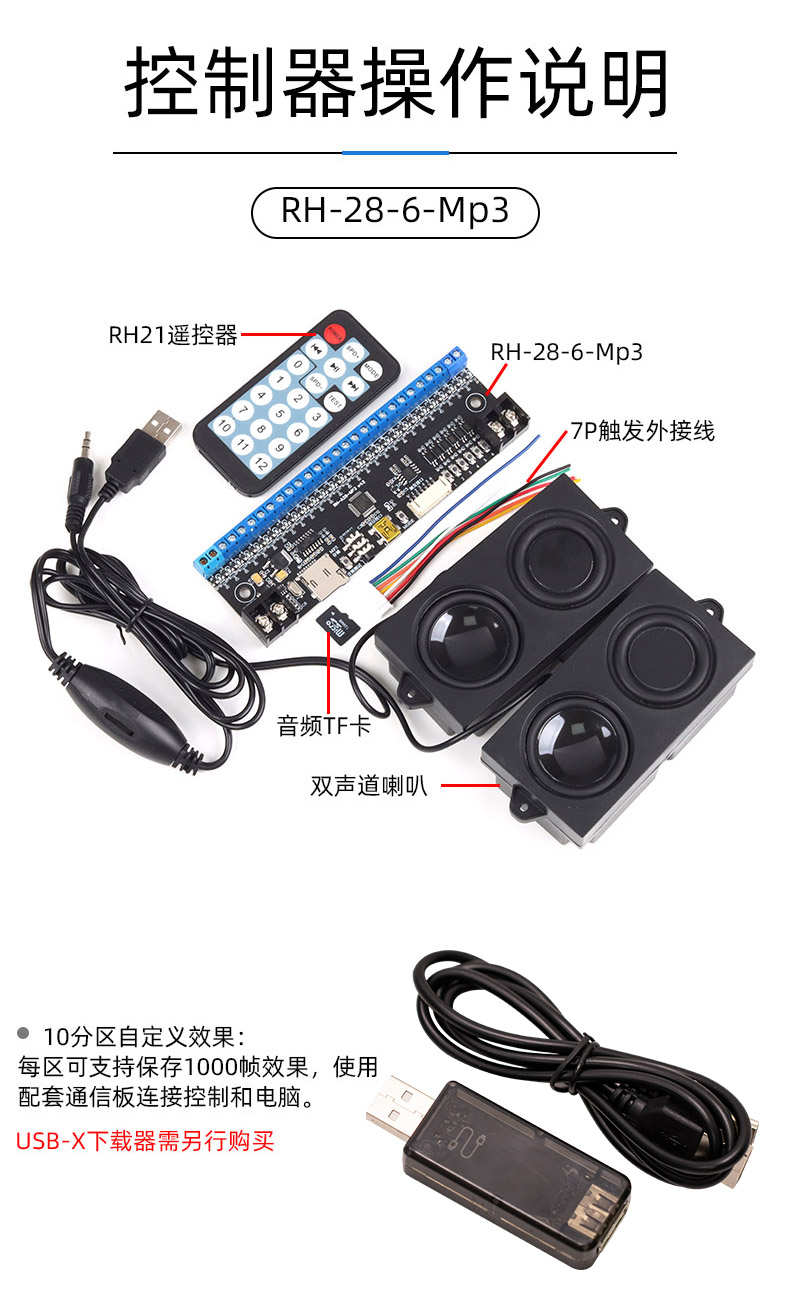 控制器操作说明

RH-28-6-Mp3

RH21遥控器

RH-28-6-Mp3

7P触发外接线

音频TF卡

双声道喇叭

10分区自定义效果：
每区可支持保存1000帧效果，使用配套通信板连接控制和电脑。

USB-X下载器需另行购买